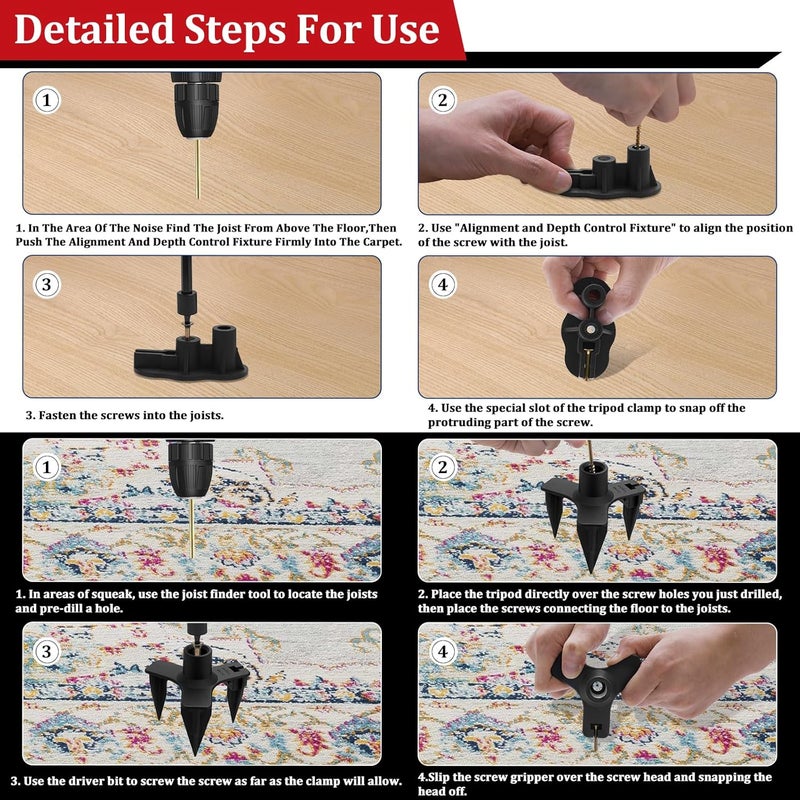 Detailed Steps For Use

1

1. In The Area Of The Noise Find The Joist From Above The Floor,Then Push The Alignment And Depth Control Fixture Firmly Into The Carpet.

2

2. Use "Alignment and Depth Control Fixture" to align the position of the screw with the joist.

3

3. Fasten the screws into the joists.

4

4. Use the special slot of the tripod clamp to snap off the protruding part of the screw.

1

1. In areas of squeak, use the joist finder tool to locate the joists and pre-dill a hole.

2

2. Place the tripod directly over the screw holes you just drilled, then place the screws connecting the floor to the joists.

3

3. Use the driver bit to screw the screw as far as the clamp will allow.

4

4.Slip the screw gripper over the screw head and snapping the head off.